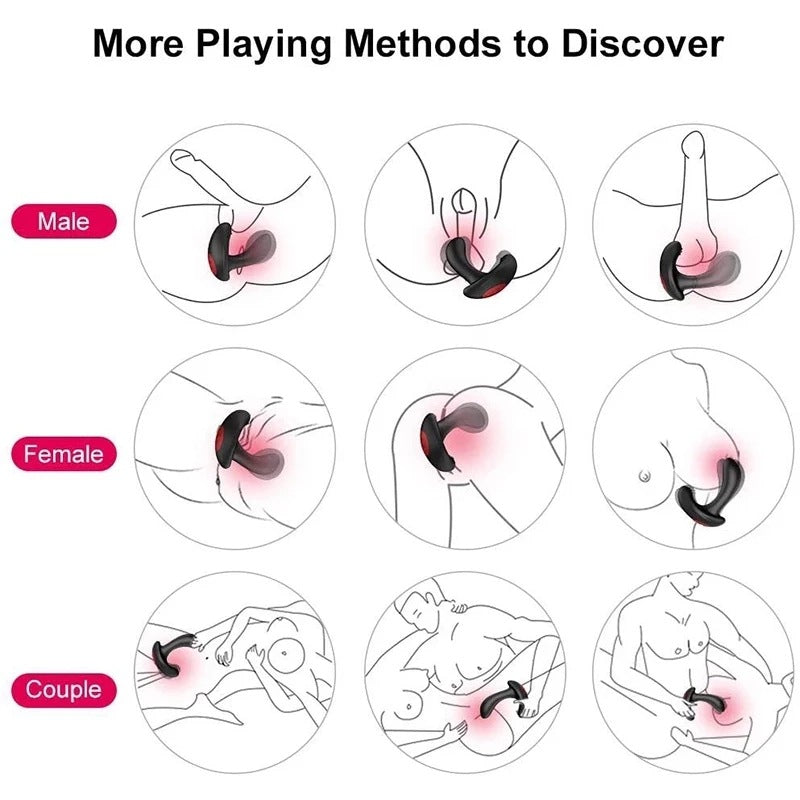 More Playing Methods to Discover

Male

Female

Couple